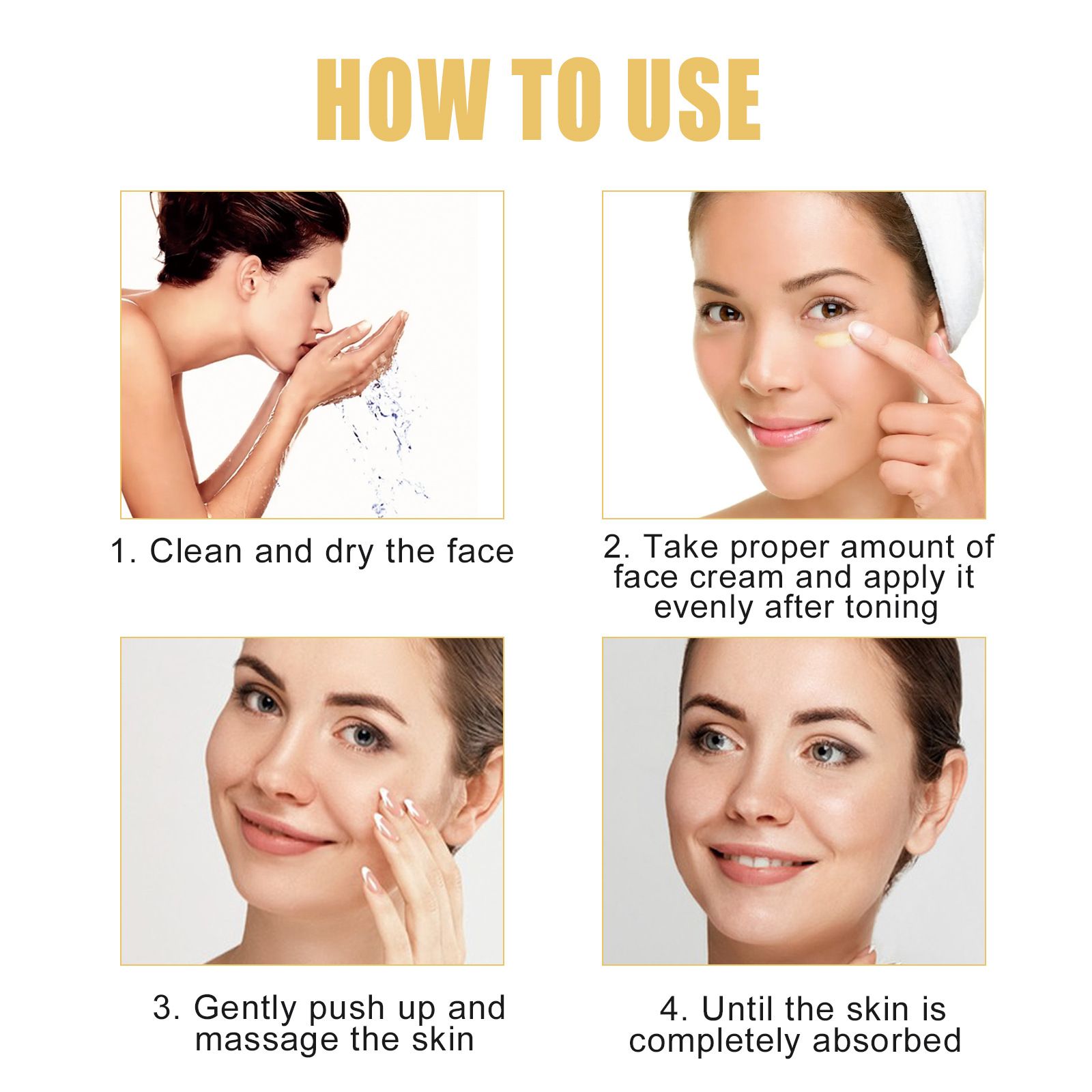 HOW TO USE

1. Clean and dry the face

2. Take proper amount of face cream and apply it evenly after toning

3. Gently push up and massage the skin

4. Until the skin is completely absorbed